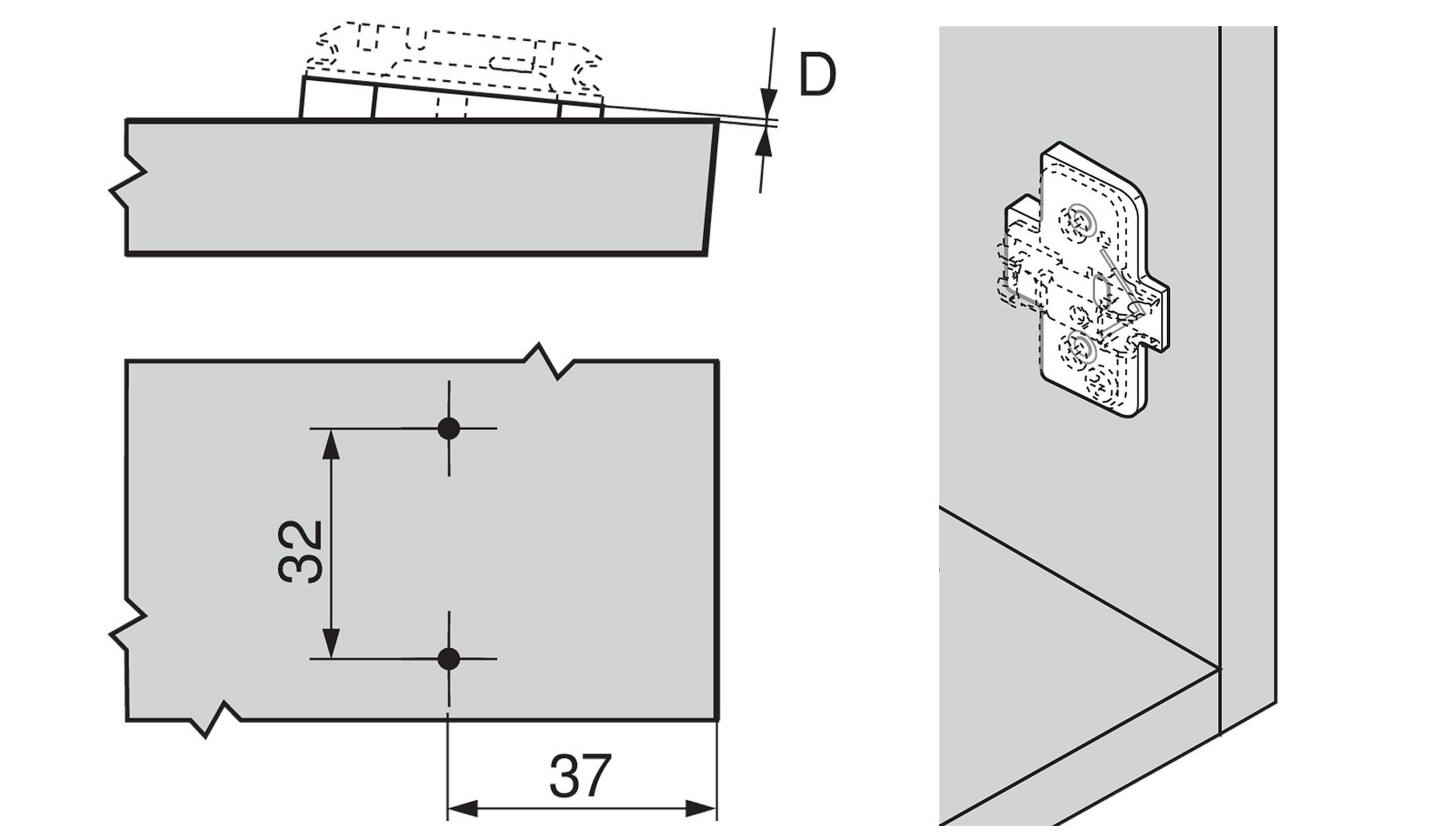 D

32

37